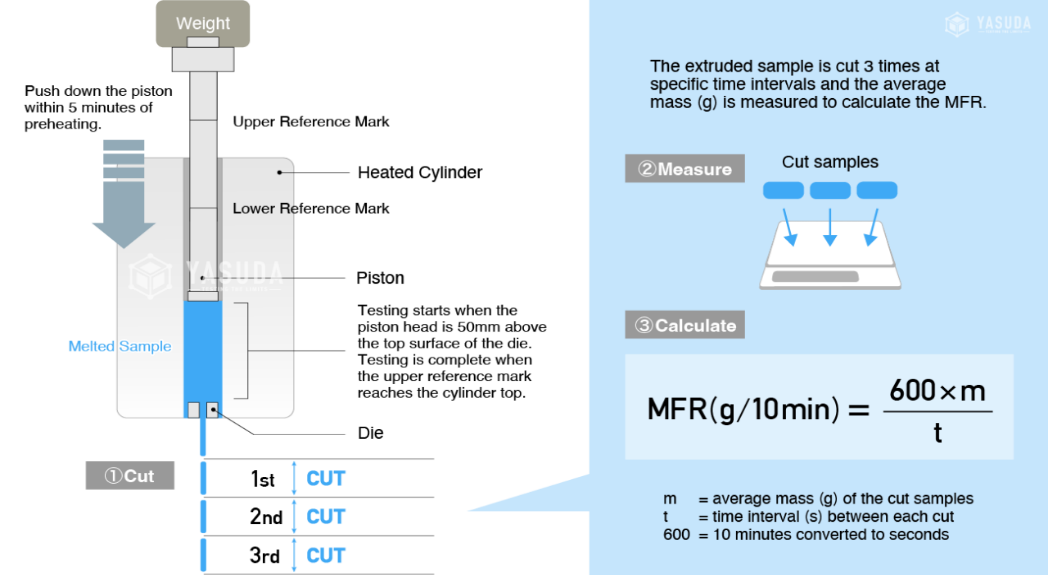 Weight

Push down the piston within 5 minutes of preheating.

Upper Reference Mark

Heated Cylinder

Lower Reference Mark

YASUDA

Piston

Melted Sample

Testing starts when the piston head is 50mm above the top surface of the die. Testing is complete when the upper reference mark reaches the cylinder top.

Die

①Cut

1st CUT

2nd CUT

3rd CUT

YASUDA

The extruded sample is cut 3 times at specific time intervals and the average mass (g) is measured to calculate the MFR.

②Measure

Cut samples

③Calculate

$MFR(g/10min) = \frac{600 \times m}{t}$

m = average mass (g) of the cut samples
t = time interval (s) between each cut
600 = 10 minutes converted to seconds